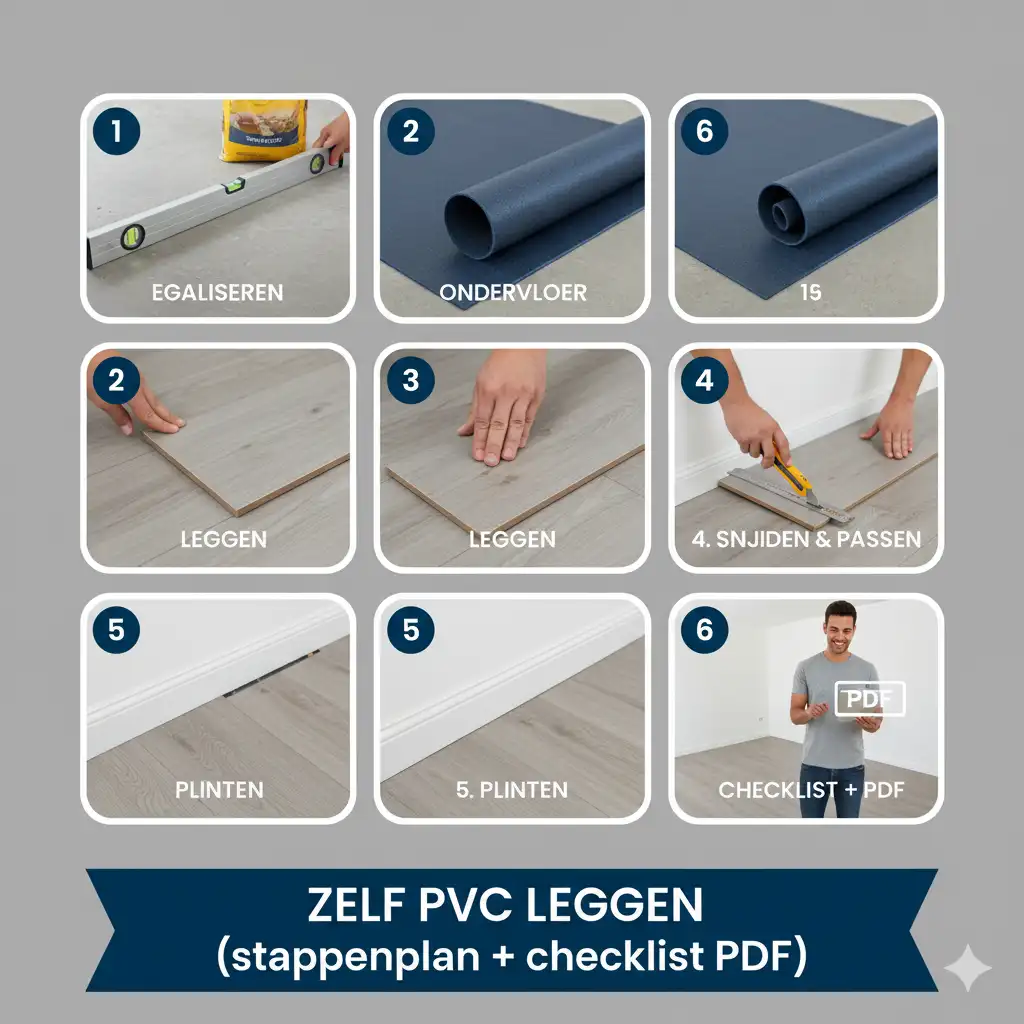 1
EGALISEREN

2
ONDERVLOER

6
15

2
LEGGEN

3
LEGGEN

4
4. SNJIDEN & PASSEN

5
PLINTEN

5
5. PLINTEN

6
PDF
CHECKLIST + PDF

ZELF PVC LEGGEN
(stappenplan + checklist PDF)